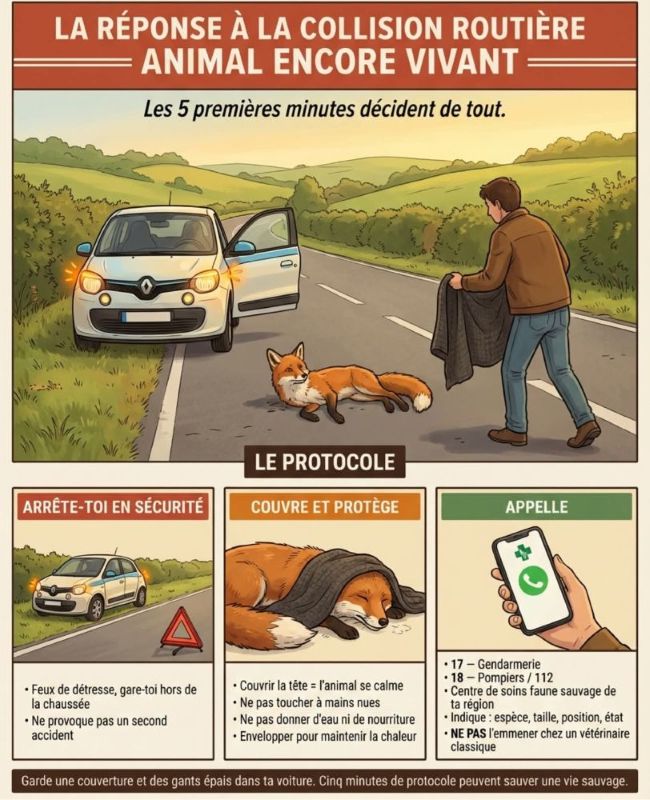 LA RÉPONSE À LA COLLISION ROUTIÈRE
ANIMAL ENCORE VIVANT

Les 5 premières minutes décident de tout.

LE PROTOCOLE

ARRÊTE-TOI EN SÉCURITÉ

• Feux de détresse, gare-toi hors de la chaussée
• Ne provoque pas un second accident

COUVRE ET PROTÈGE

• Couvrir la tête = l'animal se calme
• Ne pas toucher à mains nues
• Ne pas donner d'eau ni de nourriture
• Envelopper pour maintenir la chaleur

APPELLE

• 17 – Gendarmerie
• 18 – Pompiers / 112
• Centre de soins faune sauvage de ta région
• Indique : espèce, taille, position, état
• NE PAS l'emmener chez un vétérinaire classique

Garde une couverture et des gants épais dans ta voiture. Cinq minutes de protocole peuvent sauver une vie sauvage.